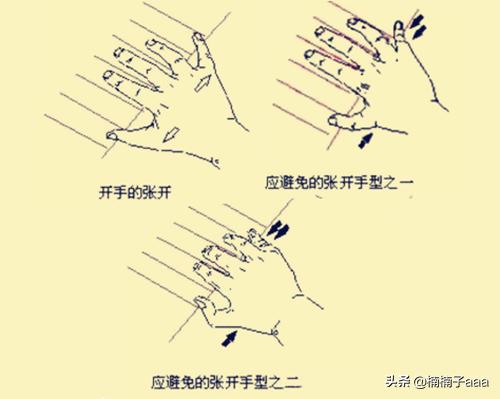 开手的张开

应避免的张开手型之一

应避免的张开手型之二

头条 @楠楠子aaa